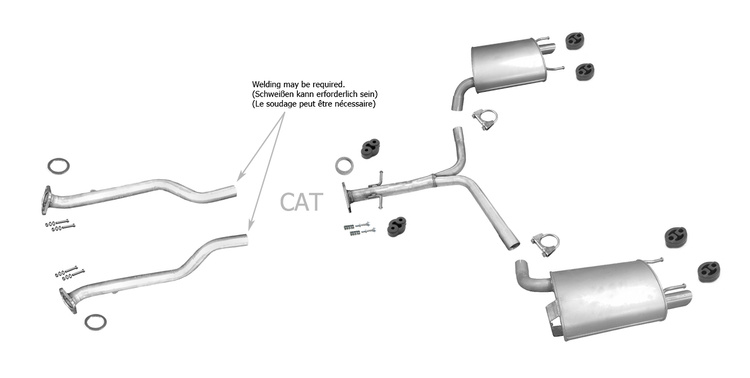 Welding may be required.
(Schweißen kann erforderlich sein)
(Le soudage peut être nécessaire)

CAT