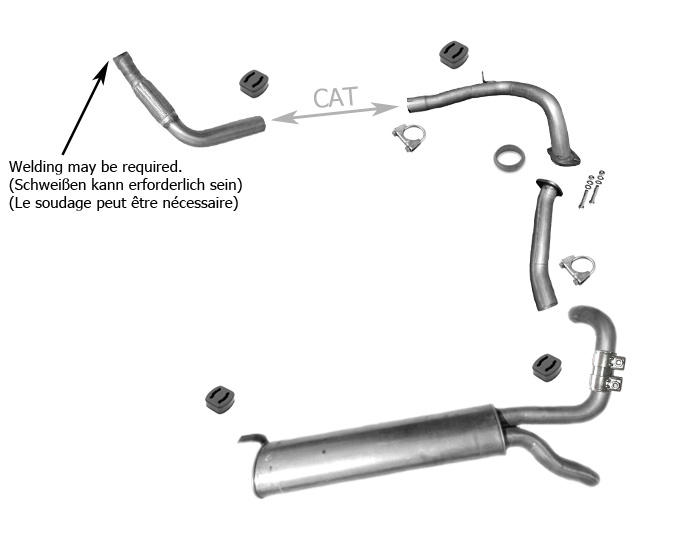 CAT

Welding may be required.
(Schweißen kann erforderlich sein)
(Le soudage peut être nécessaire)