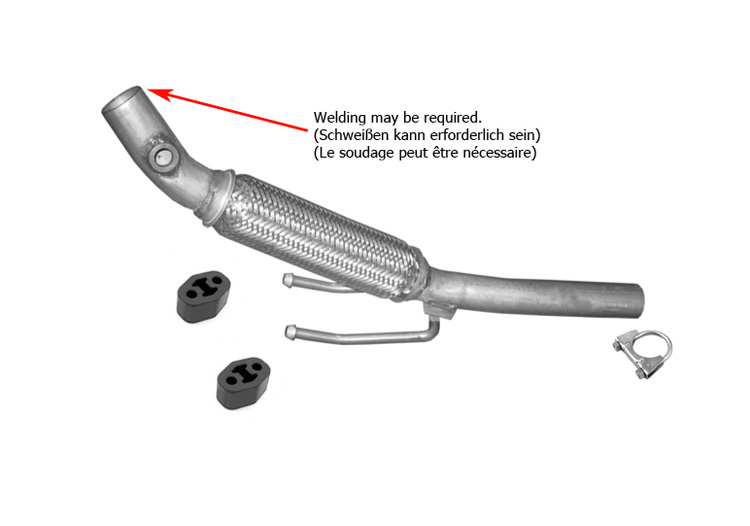 Welding may be required.
(Schweißen kann erforderlich sein)
(Le soudage peut être nécessaire)