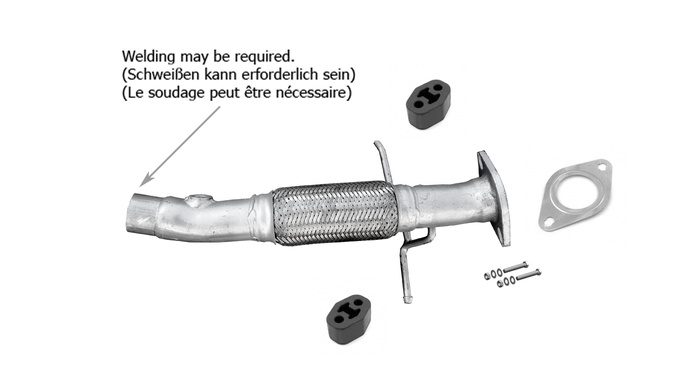 Welding may be required.
(Schweißen kann erforderlich sein)
(Le soudage peut être nécessaire)