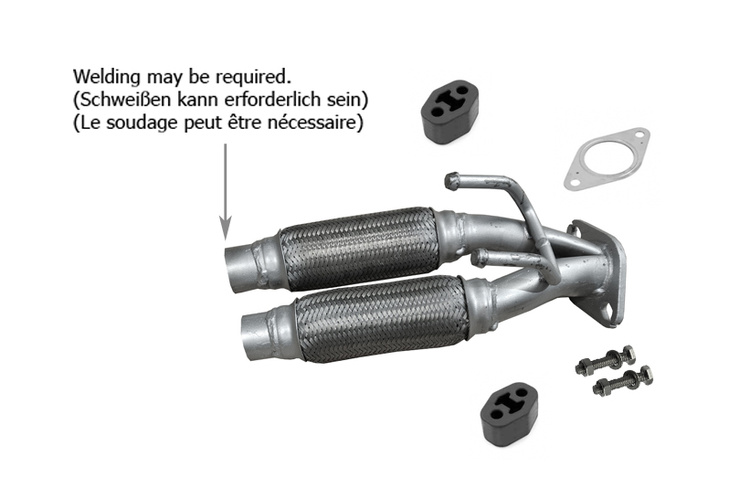 Welding may be required.
(Schweißen kann erforderlich sein)
(Le soudage peut être nécessaire)