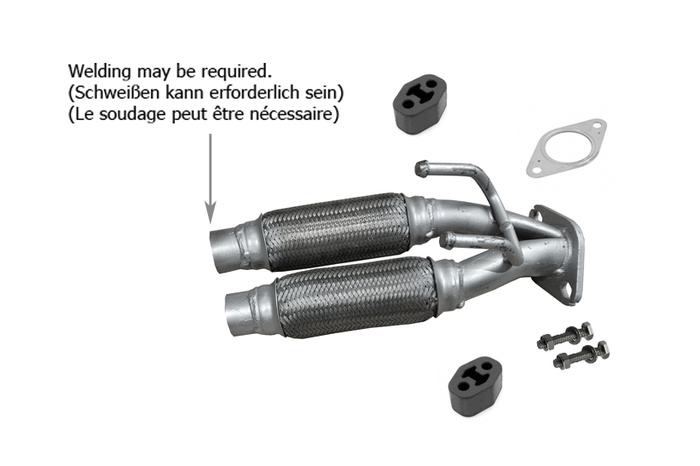 Welding may be required.
(Schweißen kann erforderlich sein)
(Le soudage peut être nécessaire)